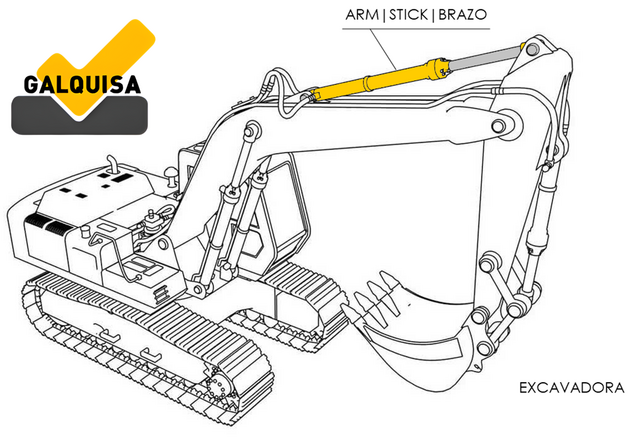 GALQUISA

ARM | STICK | BRAZO

EXCAVADORA